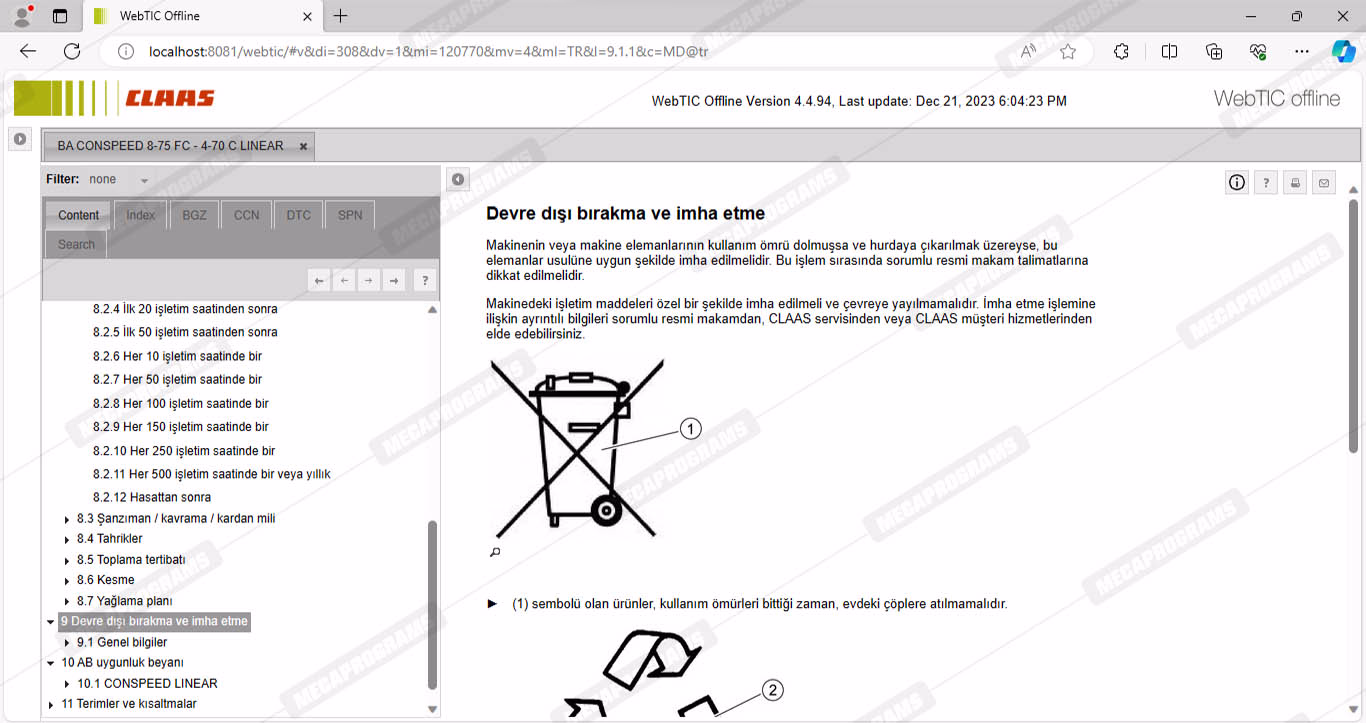 WebTIC Offline

localhost:8081/webtic/#v&di=308&dv=1&mi=120770&mv=4&ml=TR&l=9.1.1&c=MD@tr

CLAAS

WebTIC Offline Version 4.4.94, Last update: Dec 21, 2023 6:04:23 PM

WebTIC offline

BA CONSPEED 8-75 FC - 4-70 C LINEAR

Filter: none

Content Index BGZ CCN DTC SPN
Search

?

8.2.4 İlk 20 işletim saatinden sonra
8.2.5 İlk 50 işletim saatinden sonra
8.2.6 Her 10 işletim saatinde bir
8.2.7 Her 50 işletim saatinde bir
8.2.8 Her 100 işletim saatinde bir
8.2.9 Her 150 işletim saatinde bir
8.2.10 Her 250 işletim saatinde bir
8.2.11 Her 500 işletim saatinde bir veya yıllık
8.2.12 Hasattan sonra
8.3 Şanzıman / kavrama / kardan mili
8.4 Tahrikler
8.5 Toplama tertibatı
8.6 Kesme
8.7 Yağlama planı
9 Devre dışı bırakma ve imha etme
9.1 Genel bilgiler
10 AB uygunluk beyanı
10.1 CONSPEED LINEAR
11 Terimler ve kısaltmalar

?

Devre dışı bırakma ve imha etme

Makinenin veya makine elemanlarının kullanım ömrü dolmuşsa ve hurdaya çıkarılmak üzereyse, bu elemanlar usulüne uygun şekilde imha edilmelidir. Bu işlem sırasında sorumlu resmi makam talimatlarına dikkat edilmelidir.

Makinedeki işletim maddeleri özel bir şekilde imha edilmeli ve çevreye yayılmamalıdır. İmha etme işlemine ilişkin ayrıntılı bilgileri sorumlu resmi makamdan, CLAAS servisinden veya CLAAS müşteri hizmetlerinden elde edebilirsiniz.

1

► (1) sembolü olan ürünler, kullanım ömürleri bittiği zaman, evdeki çöplere atılmamalıdır.

2

MEGAPROGRAMS