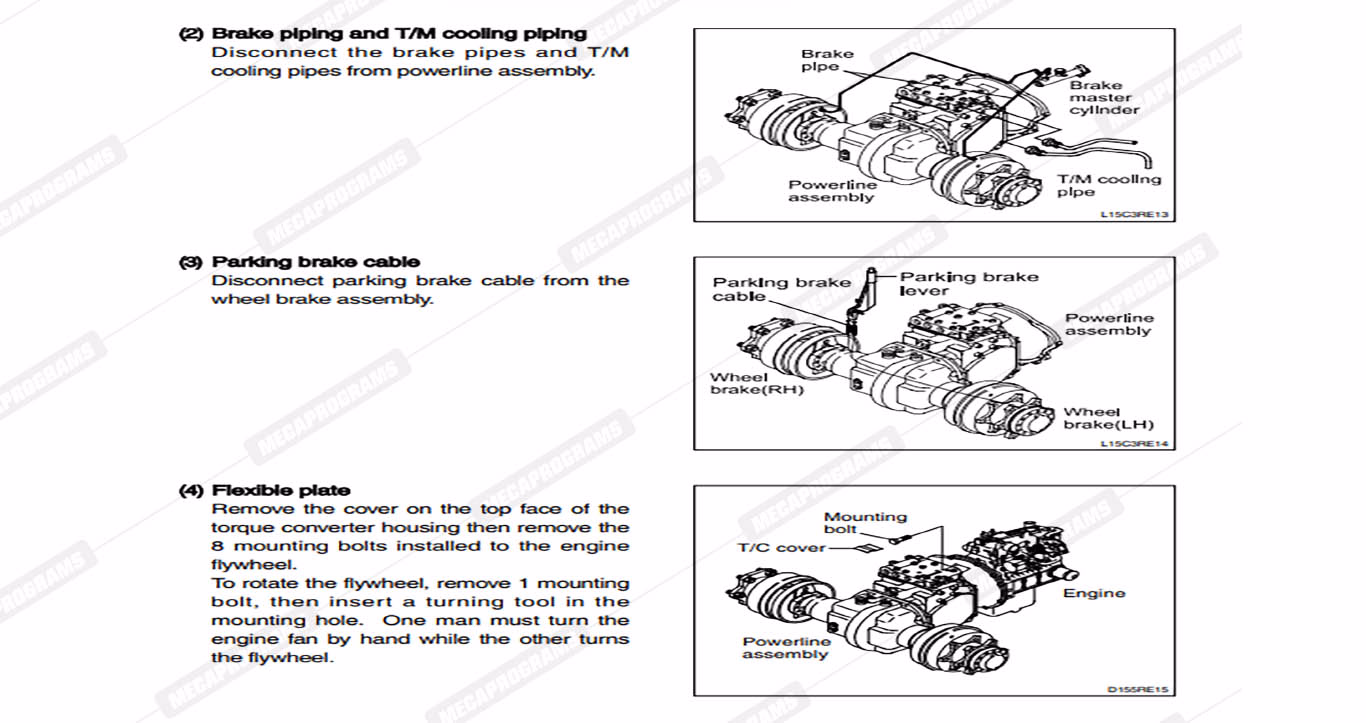 (2) Brake piping and T/M cooling piping
Disconnect the brake pipes and T/M cooling pipes from powerline assembly.

Brake pipe
Brake master cylinder
Powerline assembly
T/M cooling pipe
L15C3RE13

(3) Parking brake cable
Disconnect parking brake cable from the wheel brake assembly.

Parking brake cable
Parking brake lever
Powerline assembly
Wheel brake(RH)
Wheel brake(LH)
L15C3RE14

(4) Flexible plate
Remove the cover on the top face of the torque converter housing then remove the 8 mounting bolts installed to the engine flywheel.
To rotate the flywheel, remove 1 mounting bolt, then insert a turning tool in the mounting hole. One man must turn the engine fan by hand while the other turns the flywheel.

Mounting bolt
T/C cover
Engine
Powerline assembly
D155RE15

MEGAPROGRAMS