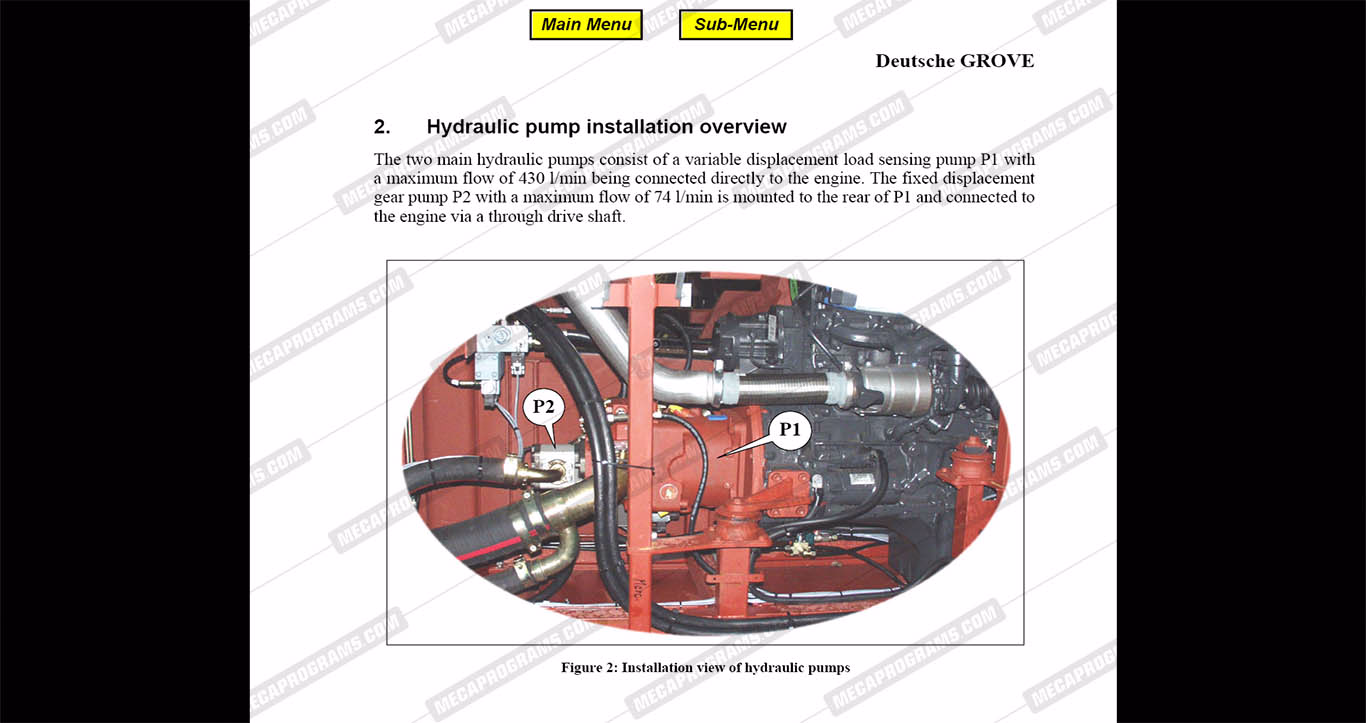 Main Menu
Sub-Menu

Deutsche GROVE

2. Hydraulic pump installation overview

The two main hydraulic pumps consist of a variable displacement load sensing pump P1 with a maximum flow of 430 l/min being connected directly to the engine. The fixed displacement gear pump P2 with a maximum flow of 74 l/min is mounted to the rear of P1 and connected to the engine via a through drive shaft.

P2
P1

Figure 2: Installation view of hydraulic pumps

MECAPROGRAMS.COM